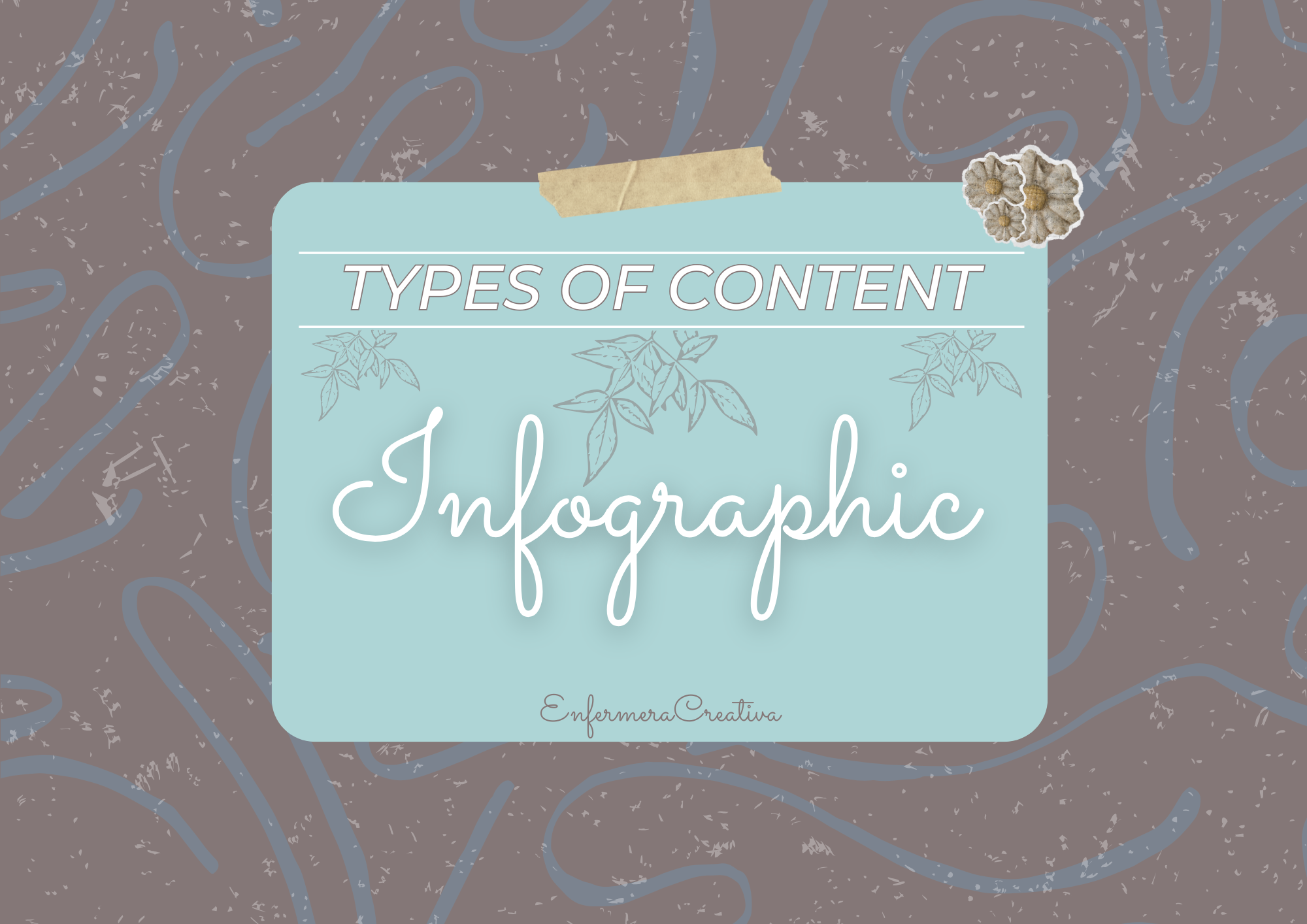 TYPES OF CONTENT

Infographic

EnfermeraCreativa